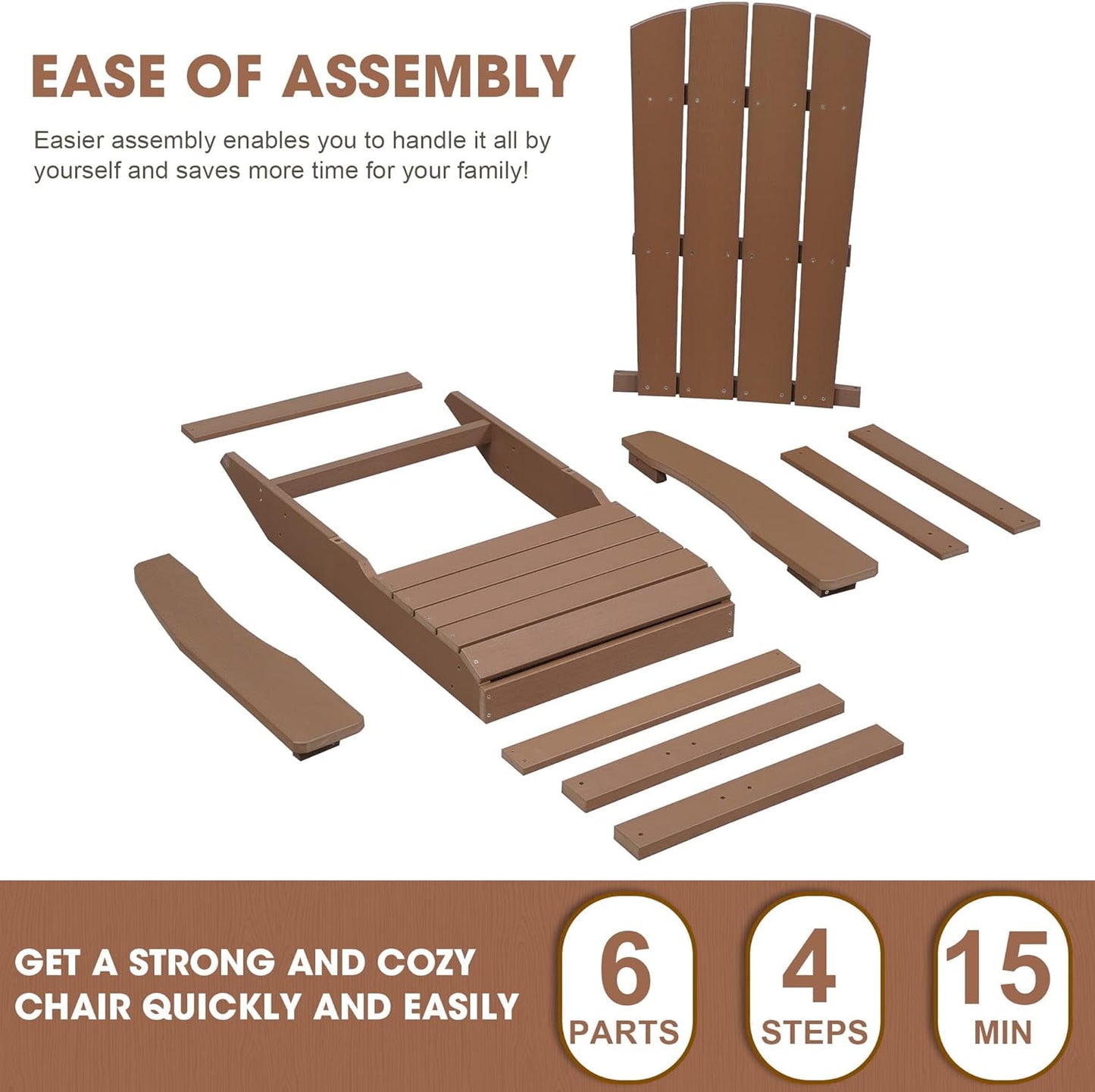 EASE OF ASSEMBLY

Easier assembly enables you to handle it all by yourself and saves more time for your family!

GET A STRONG AND COZY CHAIR QUICKLY AND EASILY

6 PARTS

4 STEPS

15 MIN