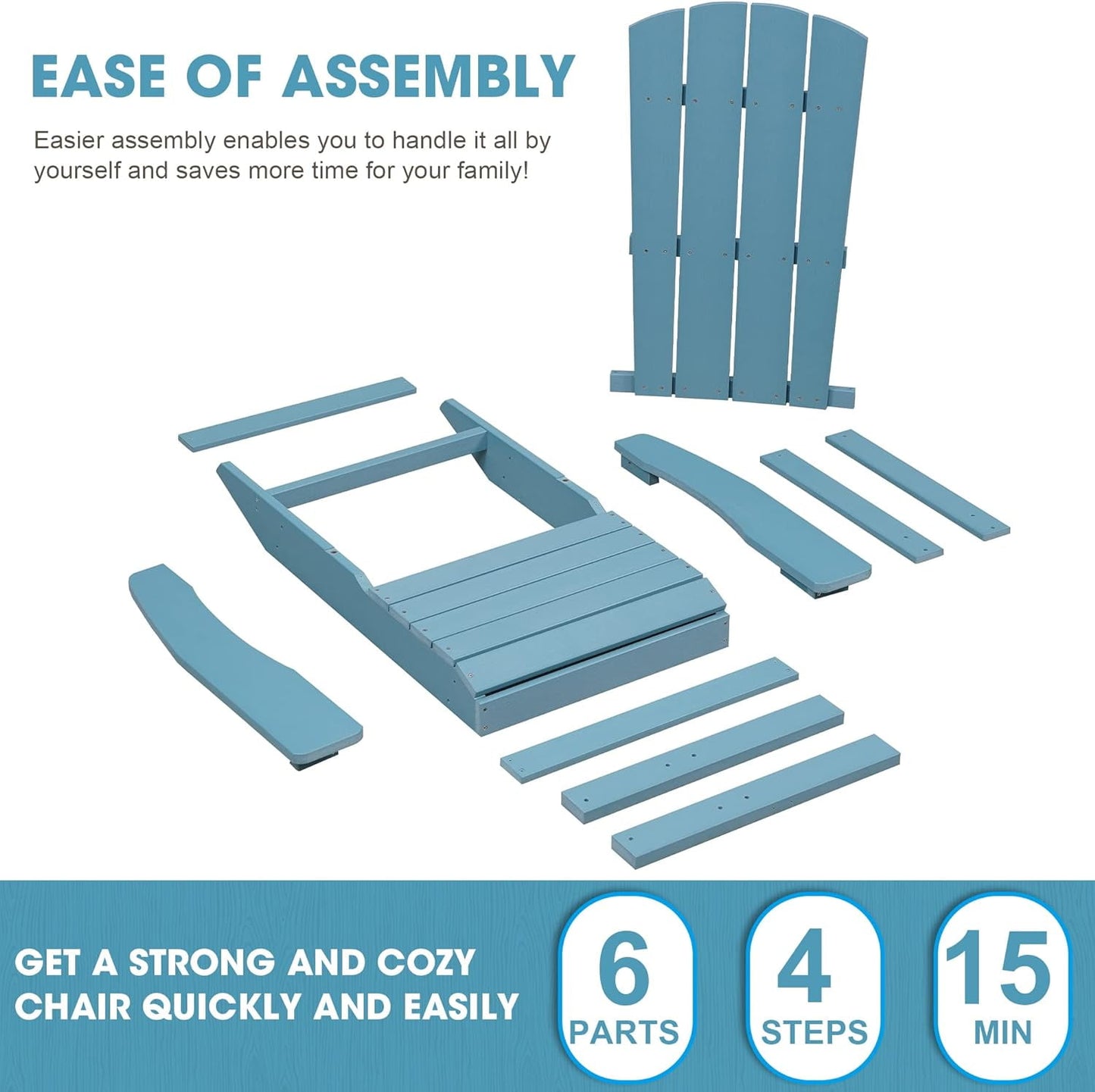 EASE OF ASSEMBLY

Easier assembly enables you to handle it all by yourself and saves more time for your family!

GET A STRONG AND COZY CHAIR QUICKLY AND EASILY

6 PARTS

4 STEPS

15 MIN