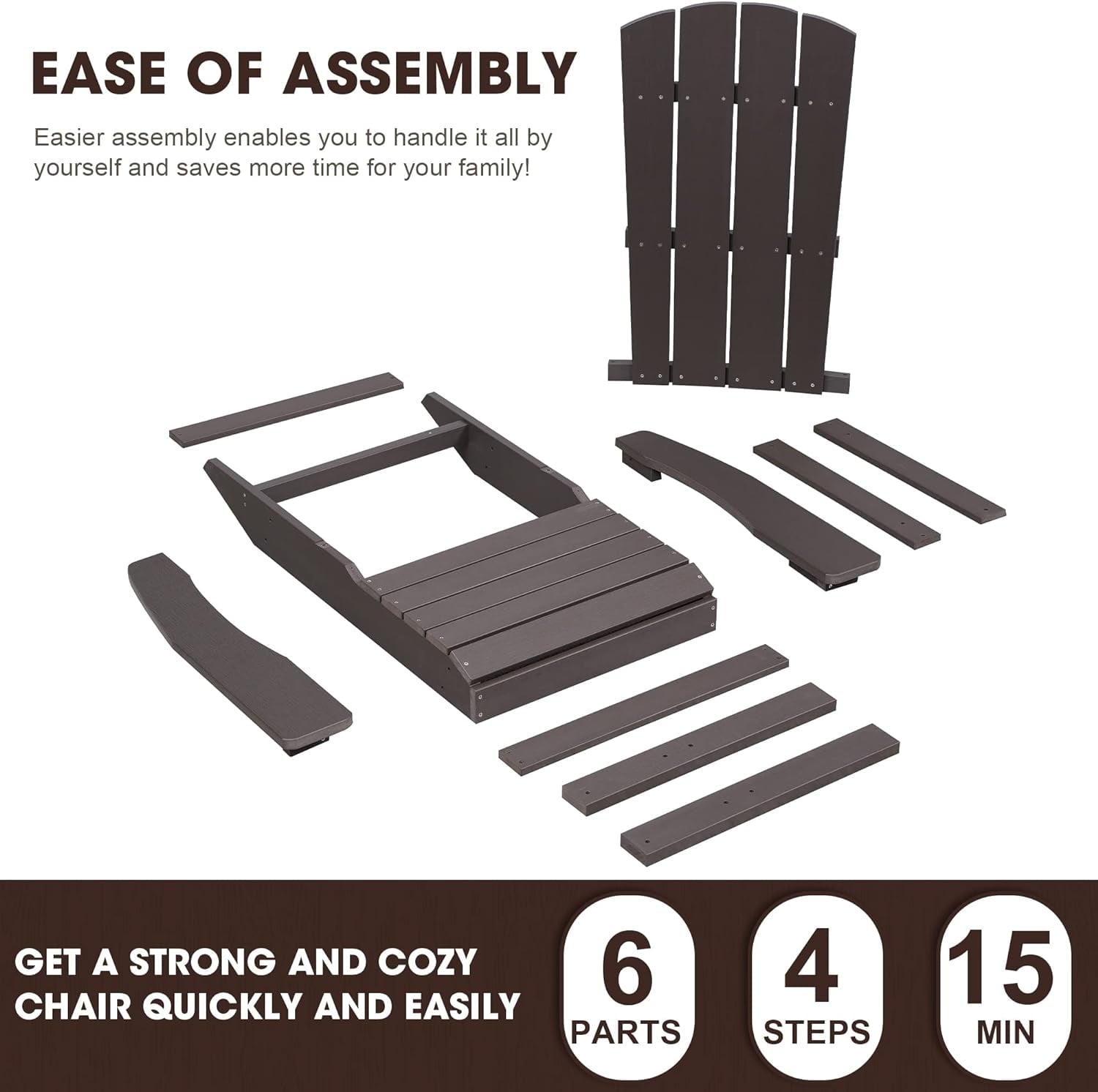 EASE OF ASSEMBLY

Easier assembly enables you to handle it all by yourself and saves more time for your family!

GET A STRONG AND COZY CHAIR QUICKLY AND EASILY

6 PARTS

4 STEPS

15 MIN