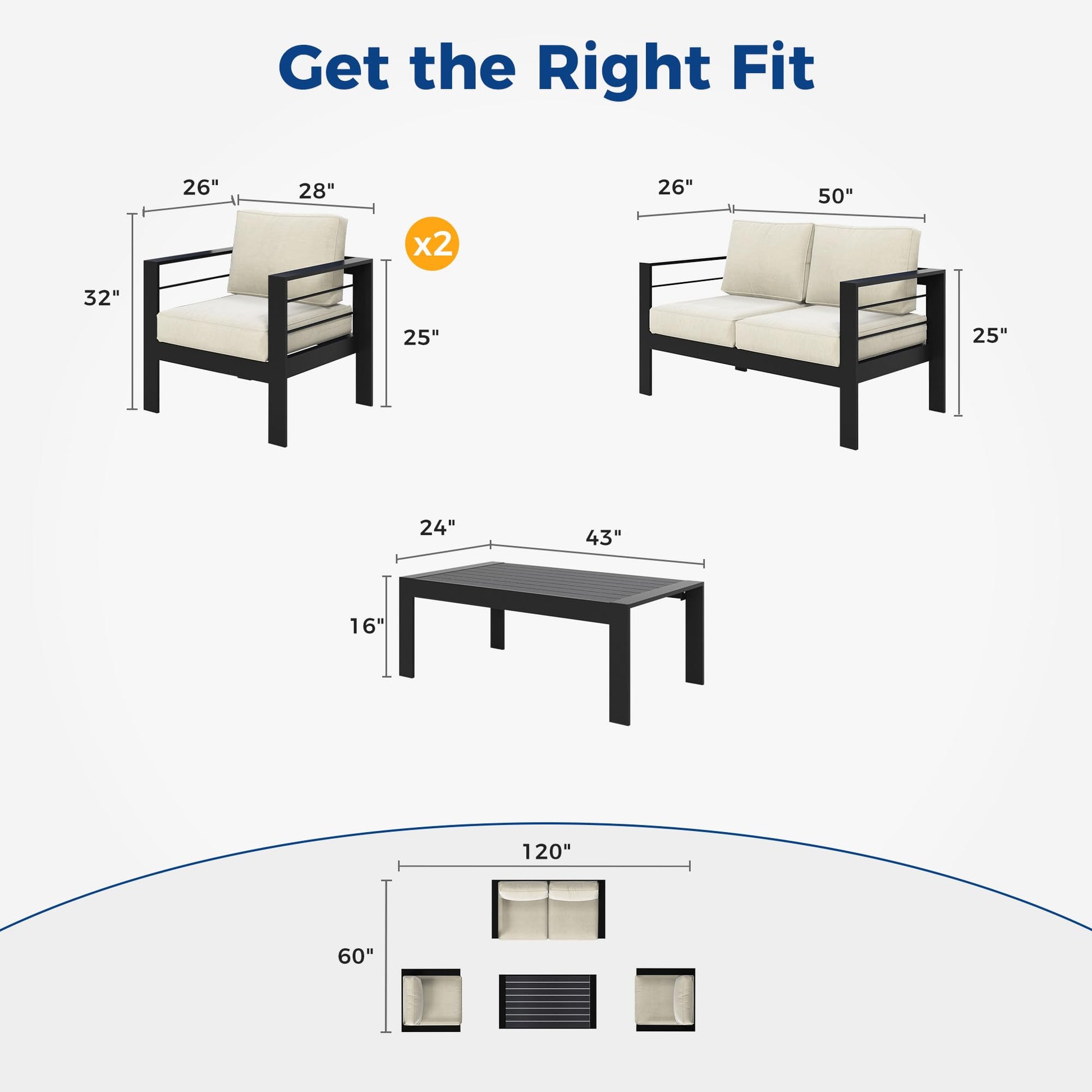 Get the Right Fit

26"
28"
x2
32"
25"

26"
50"
25"

24"
43"
16"

120"
60"