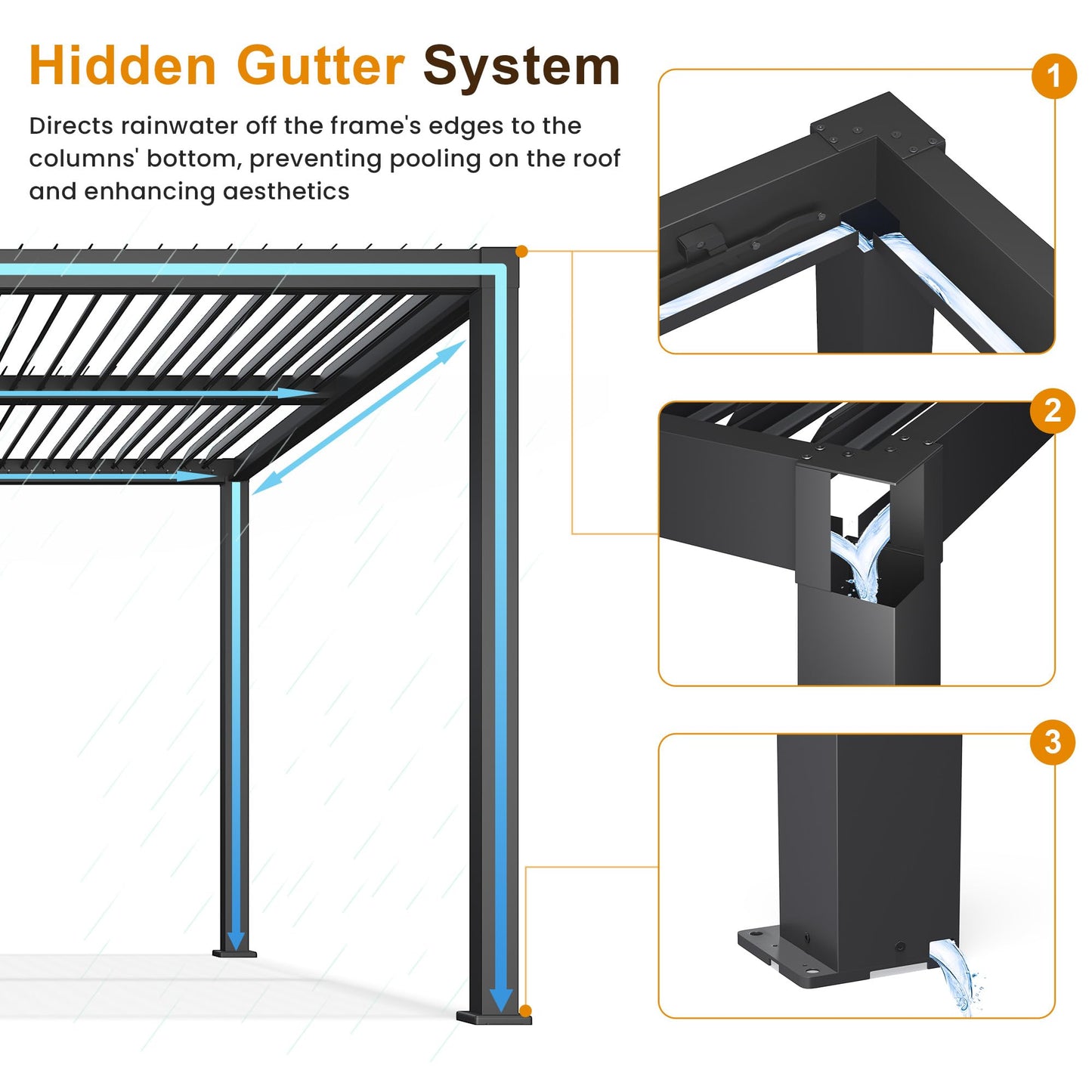 Hidden Gutter System

Directs rainwater off the frame's edges to the columns' bottom, preventing pooling on the roof and enhancing aesthetics

1

2

3