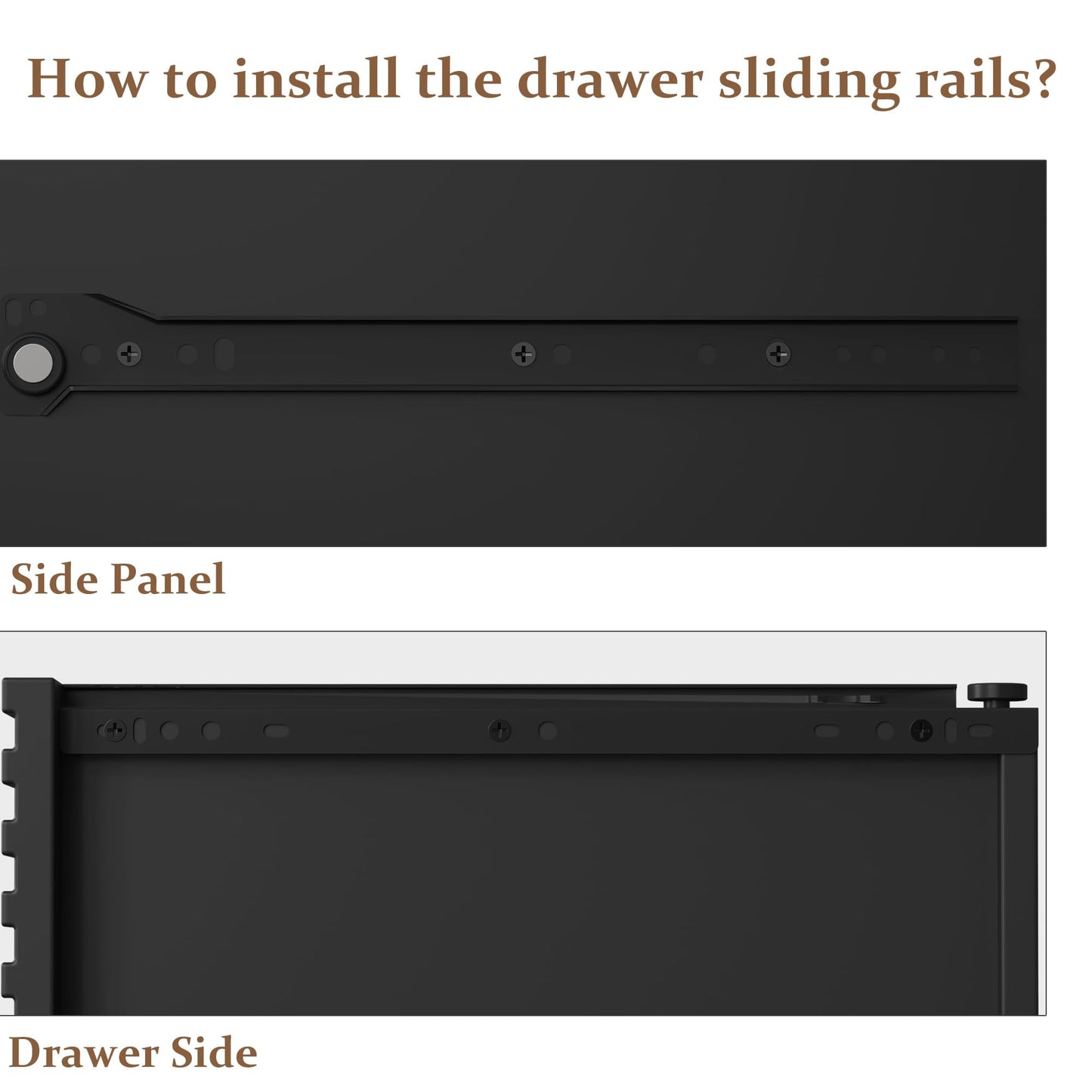 How to install the drawer sliding rails?

Side Panel

Drawer Side