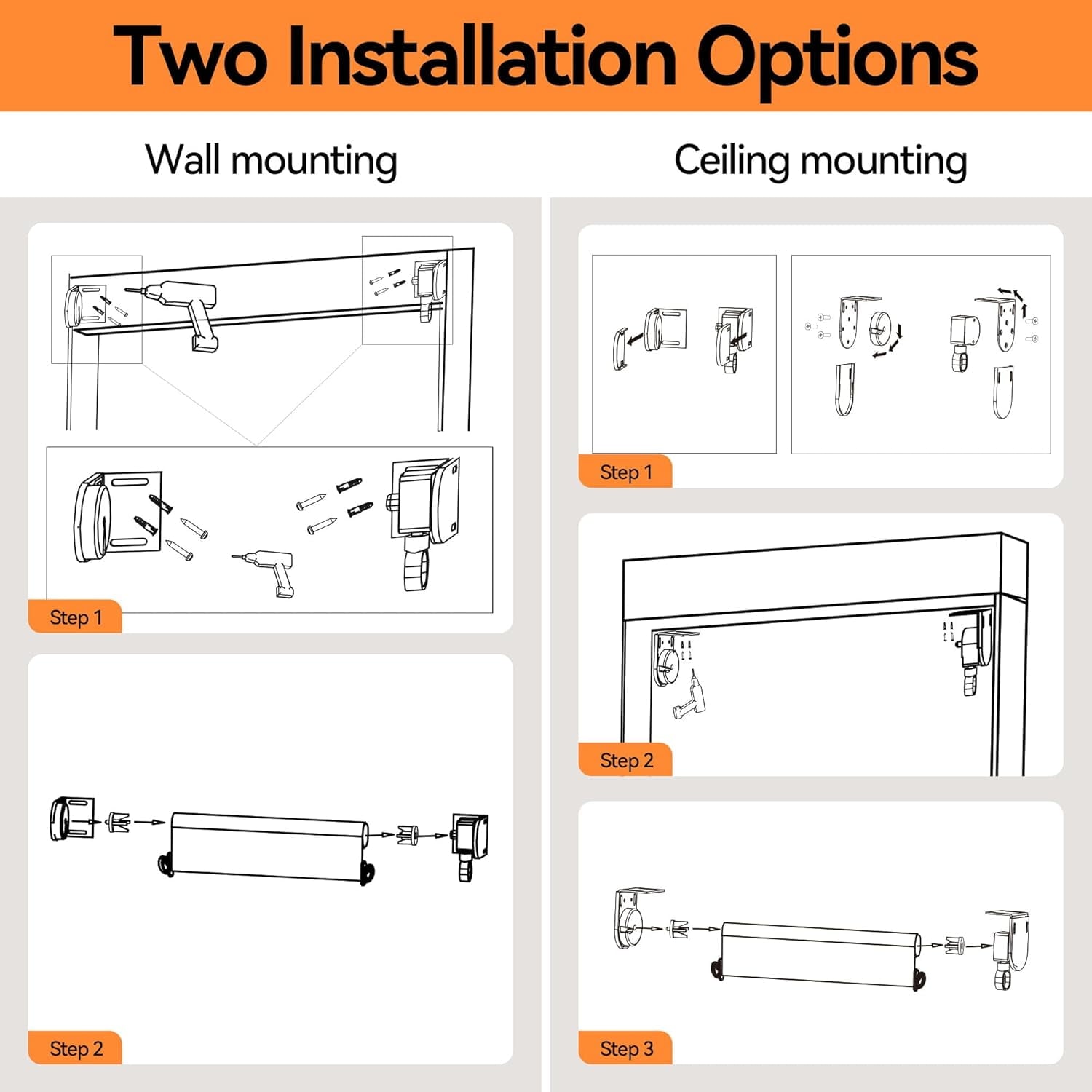 Two Installation Options

Wall mounting

Step 1

Step 2

Ceiling mounting

Step 1

Step 2

Step 3