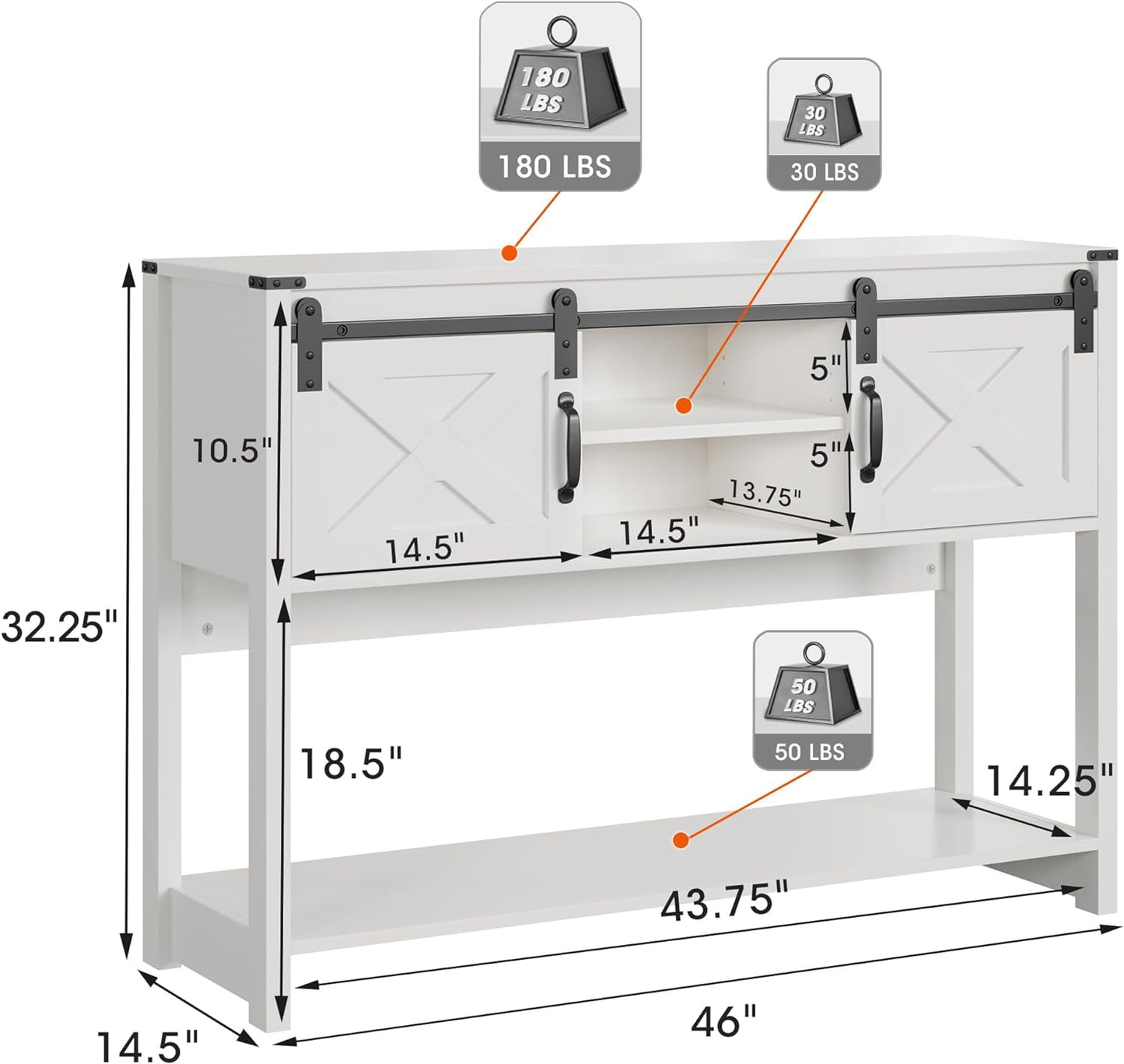 180 LBS

180 LBS

30 LBS

30 LBS

5"

10.5"

5"

13.75"

14.5"

14.5"

32.25"

50 LBS

50 LBS

18.5"

14.25"

43.75"

46"

14.5"