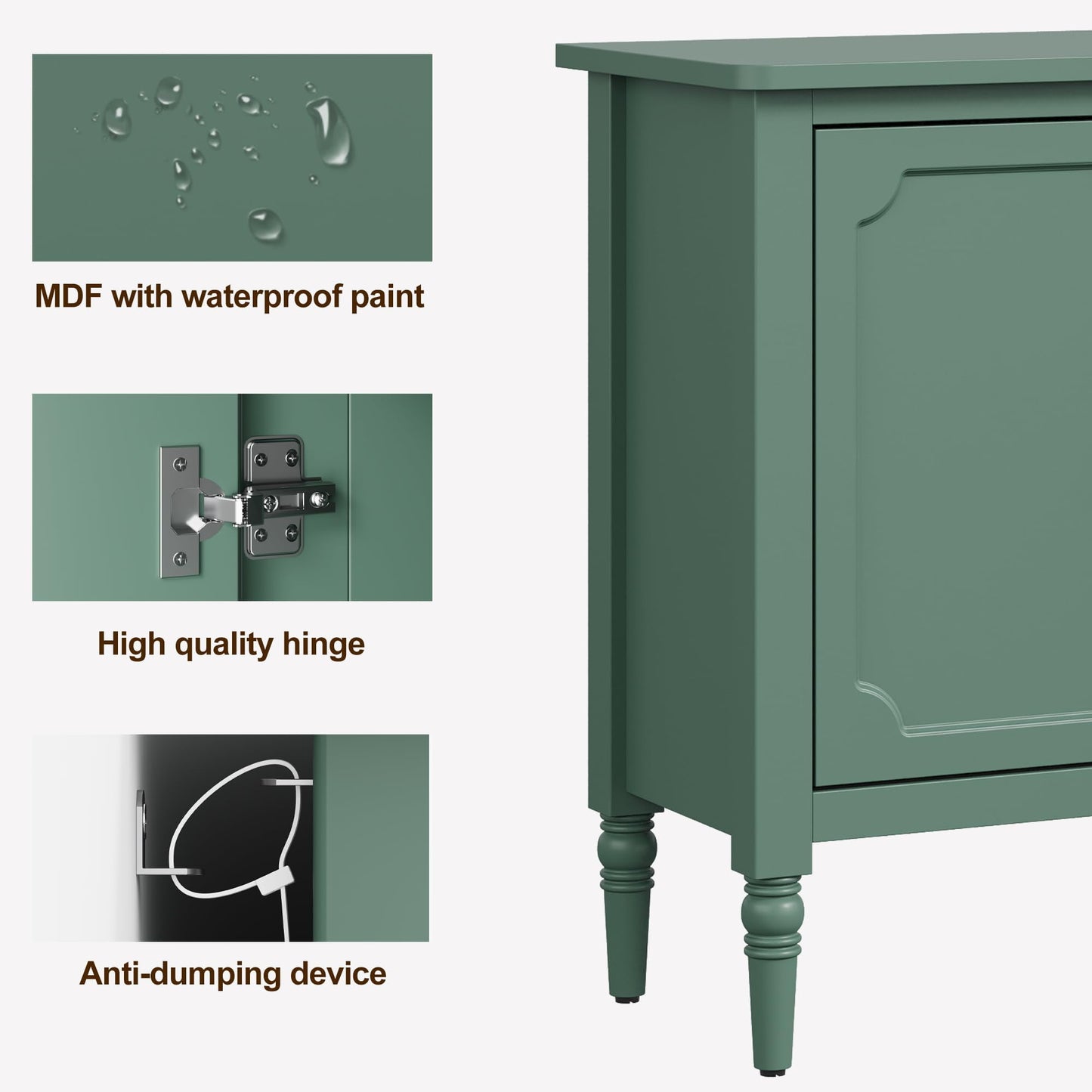 MDF with waterproof paint

High quality hinge

Anti-dumping device