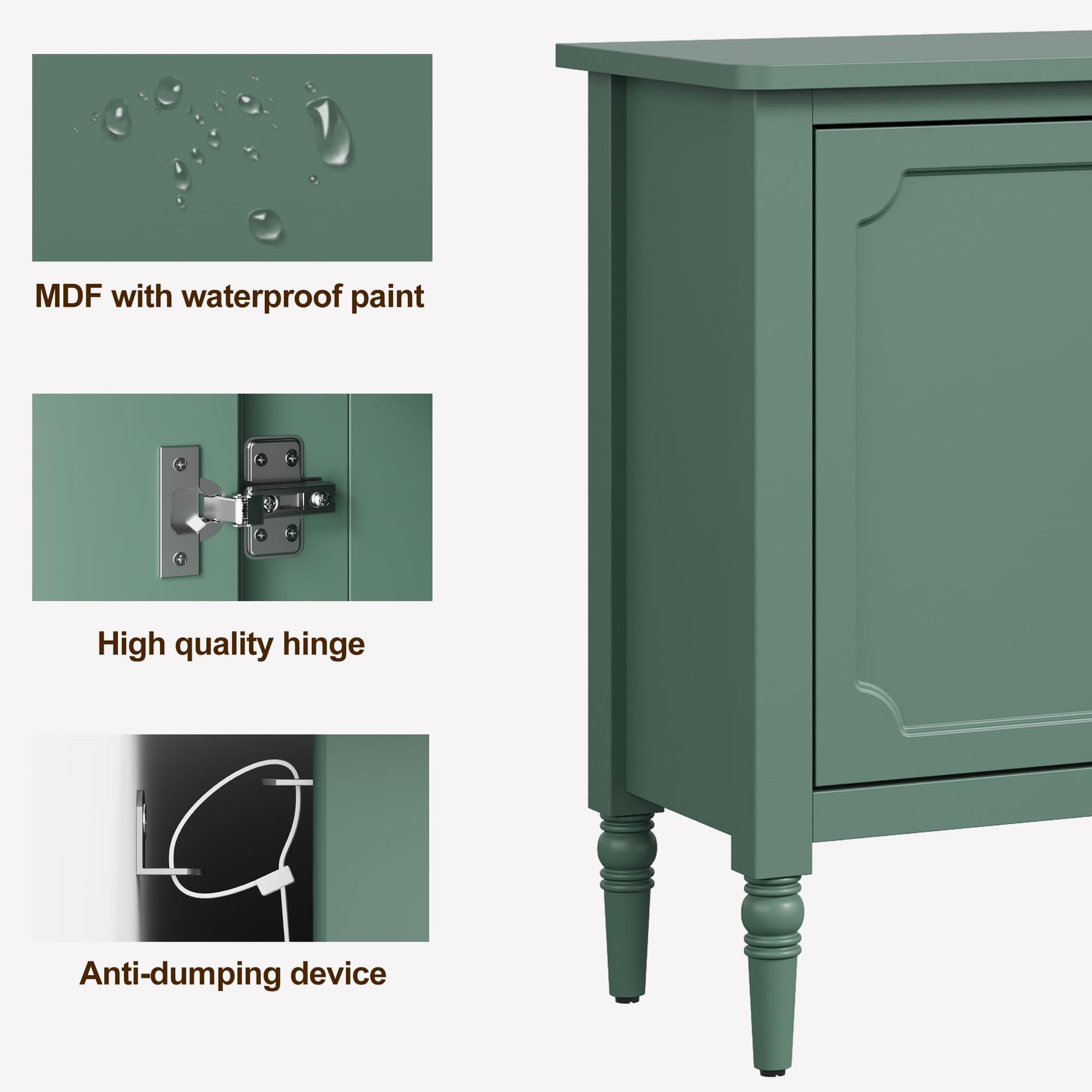 MDF with waterproof paint

High quality hinge

Anti-dumping device